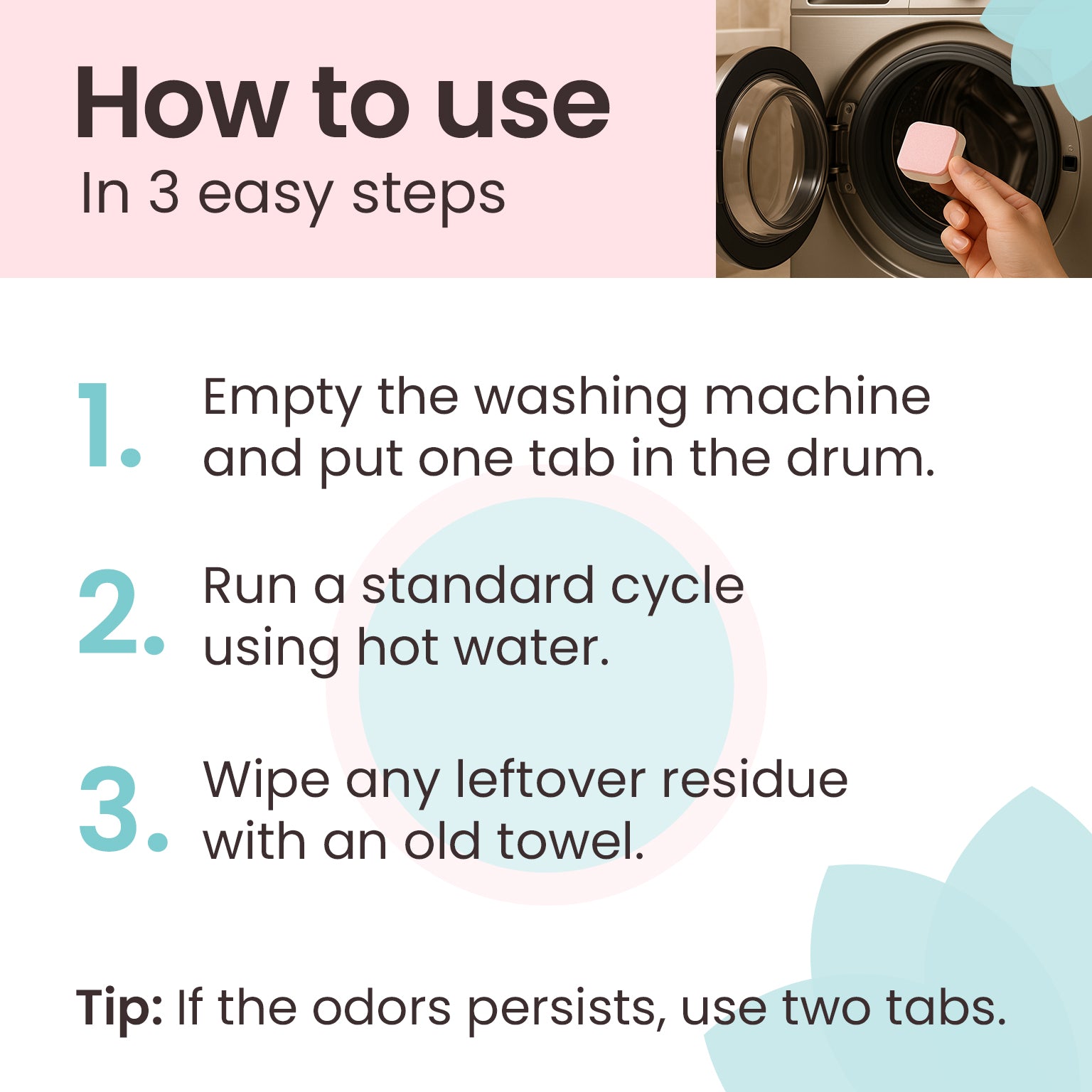 How to use
In 3 easy steps

1. Empty the washing machine and put one tab in the drum.

2. Run a standard cycle using hot water.

3. Wipe any leftover residue with an old towel.

Tip: If the odors persists, use two tabs.